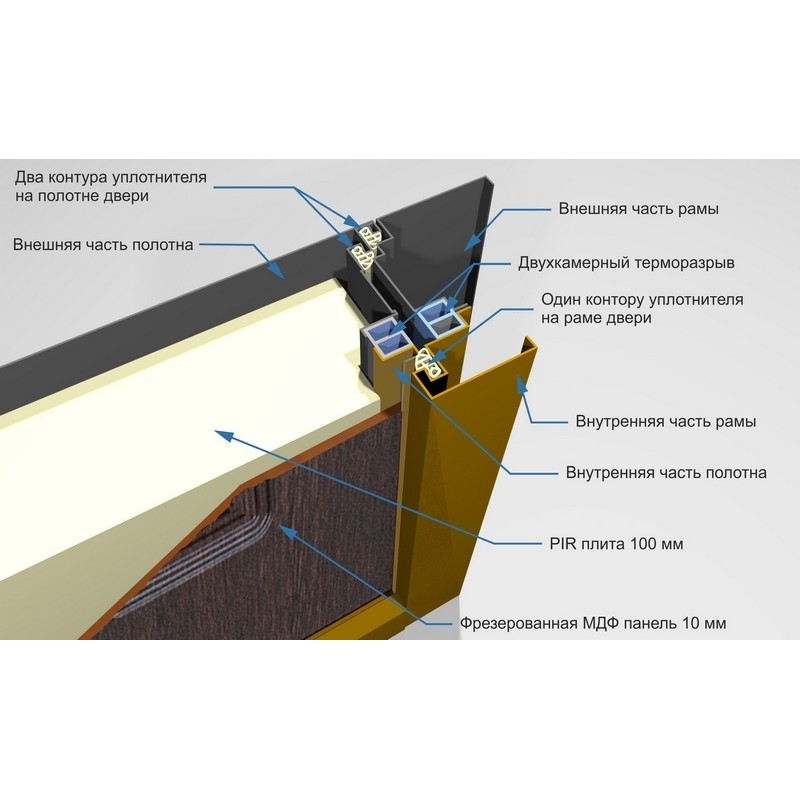 Два контура уплотнителя на полотне двери

Внешняя часть полотна

Внешняя часть рамы

Двухкамерный терморазрыв

Один контору уплотнителя на раме двери

Внутренняя часть рамы

Внутренняя часть полотна

PIR плита 100 мм

Фрезерованная МДФ панель 10 мм